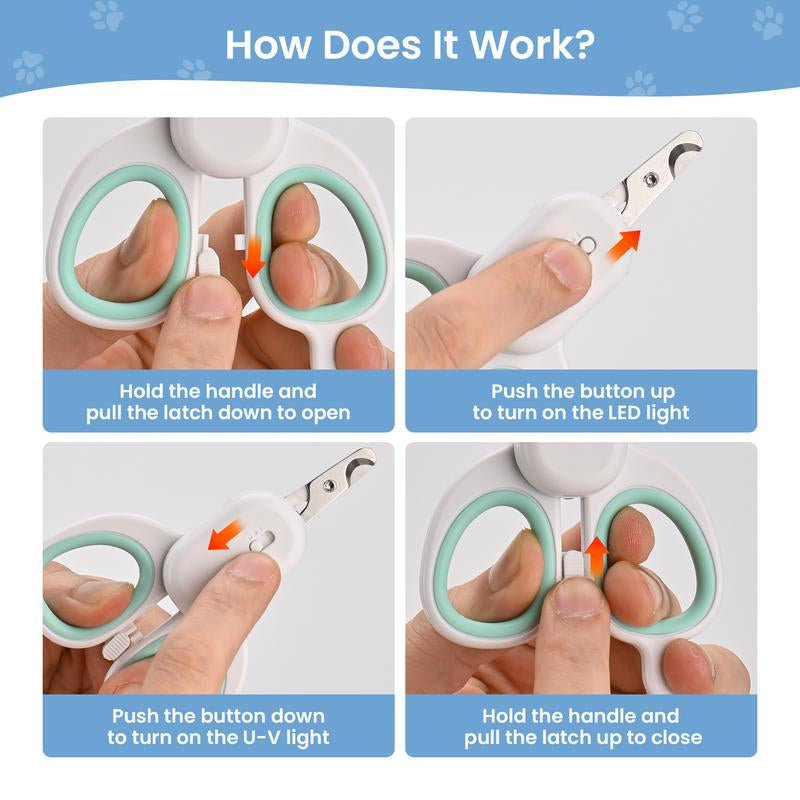 How Does It Work?

Hold the handle and pull the latch down to open

Push the button up to turn on the LED light

Push the button down to turn on the U-V light

Hold the handle and pull the latch up to close