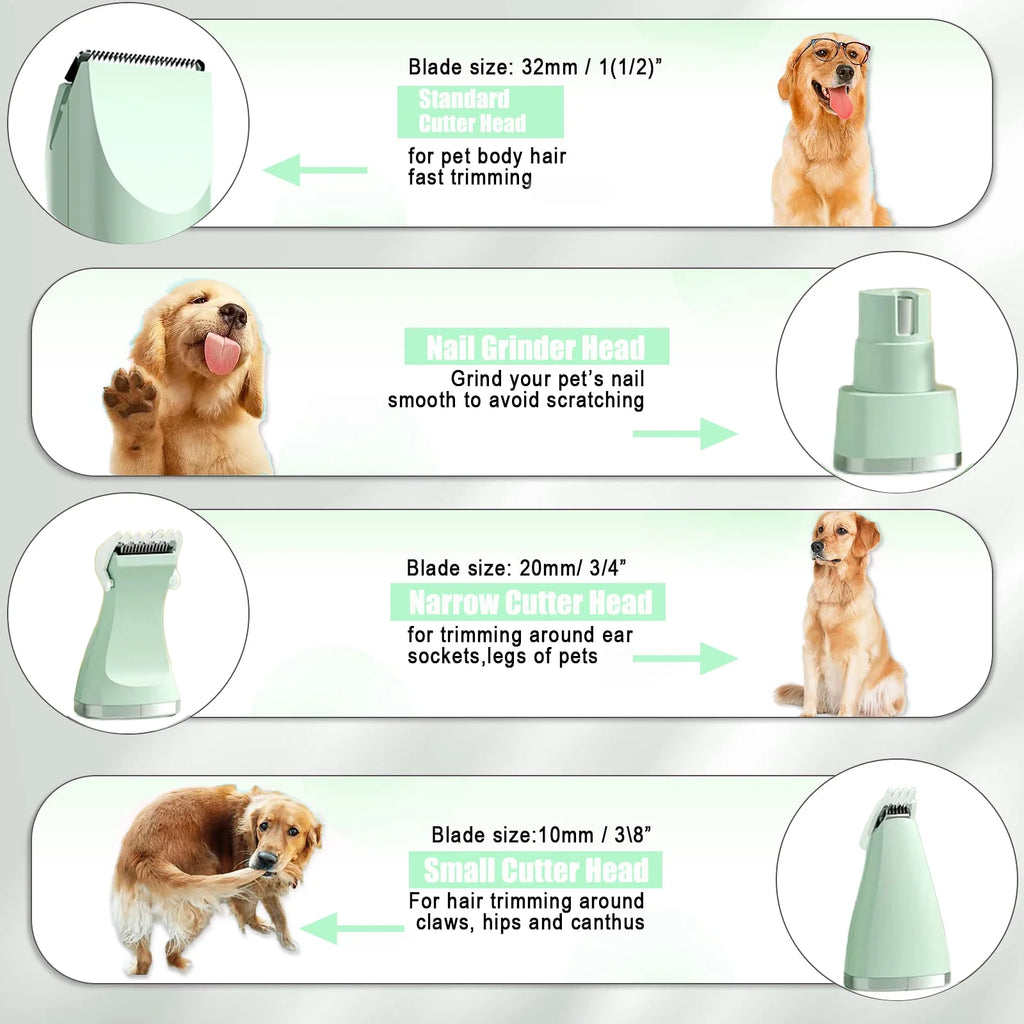 Blade size: 32mm / 1(1/2)”
Standard Cutter Head
for pet body hair fast trimming

Nail Grinder Head
Grind your pet’s nail smooth to avoid scratching

Blade size: 20mm/ 3/4”
Narrow Cutter Head
for trimming around ear sockets,legs of pets

Blade size:10mm / 3\8”
Small Cutter Head
For hair trimming around claws, hips and canthus