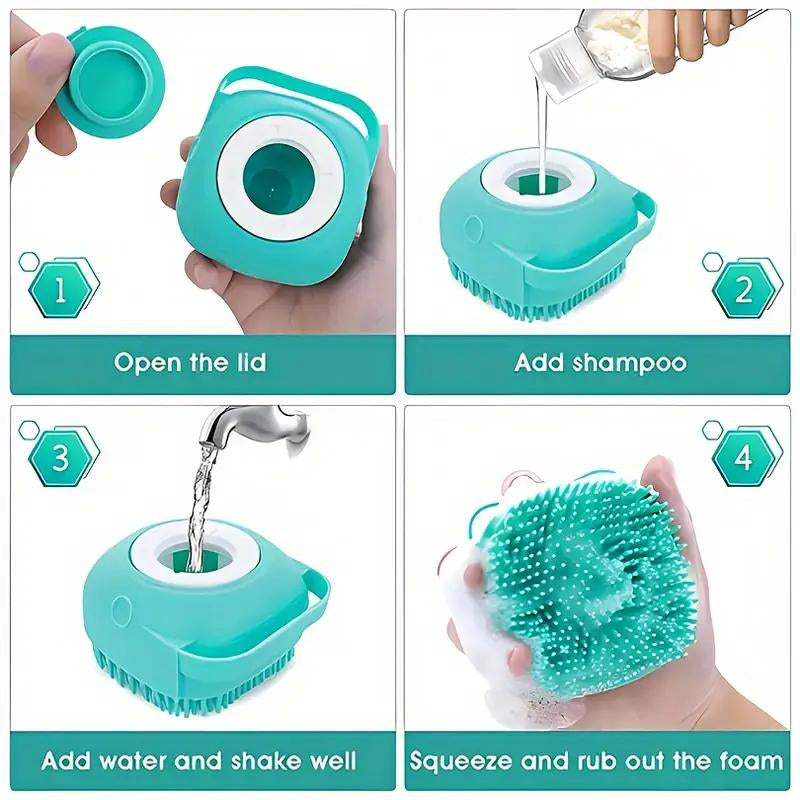 1

Open the lid

2

Add shampoo

3

Add water and shake well

4

Squeeze and rub out the foam